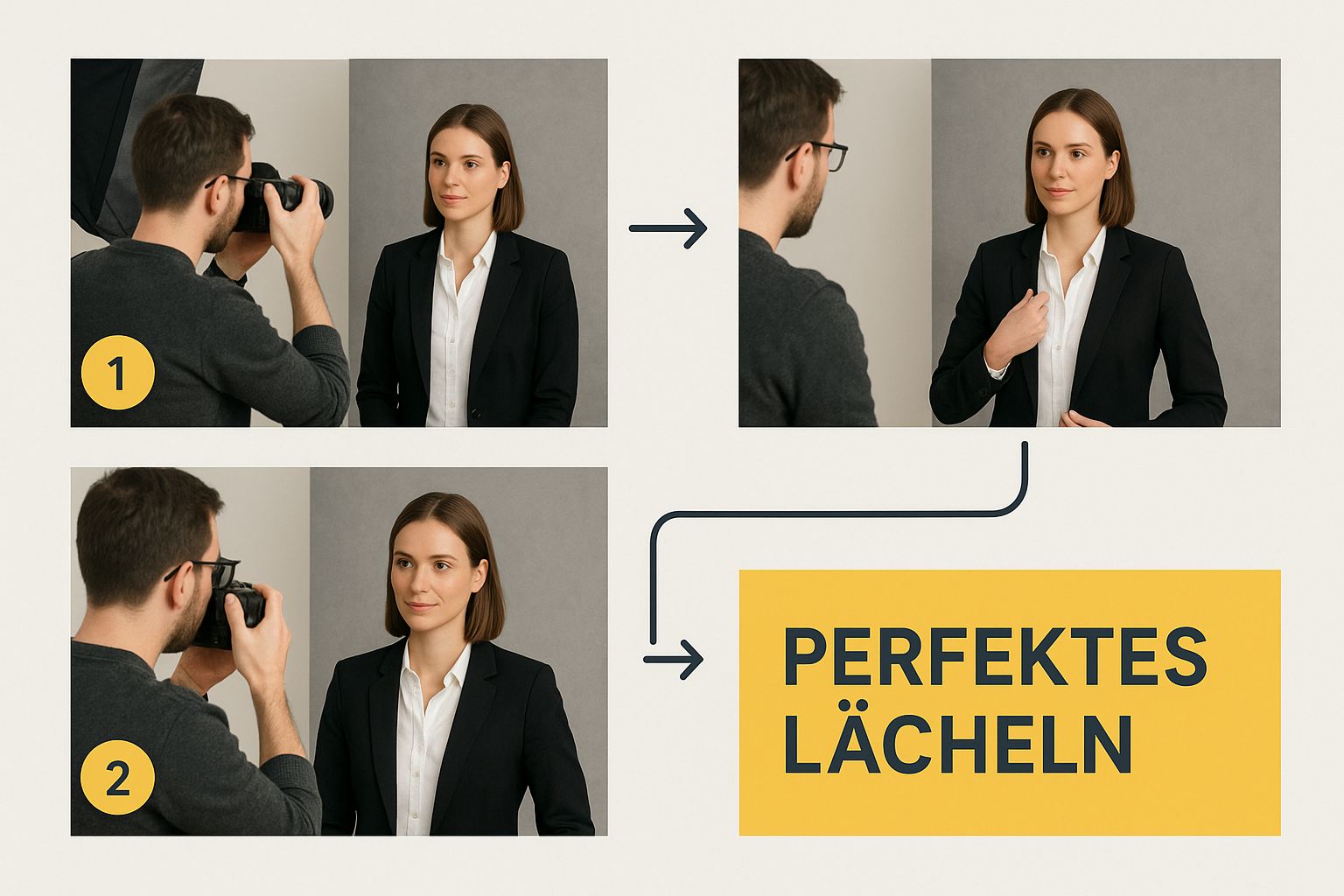 1

2

PERFEKTES LÄCHELN